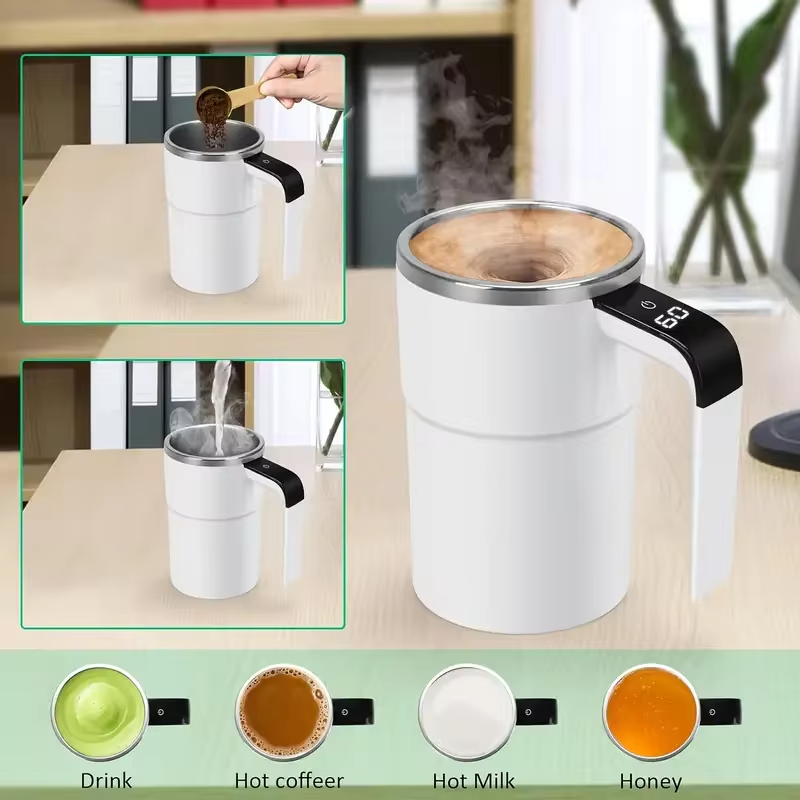 60

Drink
Hot coffeer
Hot Milk
Honey